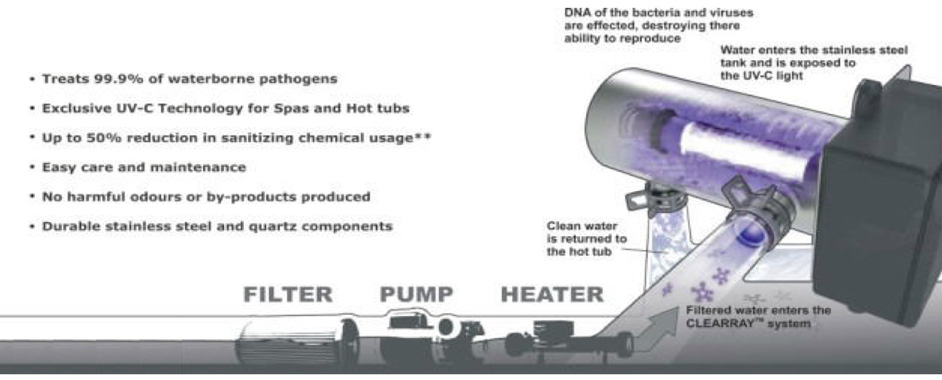 • Treats 99.9% of waterborne pathogens
• Exclusive UV-C Technology for Spas and Hot tubs
• Up to 50% reduction in sanitizing chemical usage**
• Easy care and maintenance
• No harmful odours or by-products produced
• Durable stainless steel and quartz components

DNA of the bacteria and viruses are effected, destroying there ability to reproduce

Water enters the stainless steel tank and is exposed to the UV-C light

Clean water is returned to the hot tub

FILTER PUMP HEATER

Filtered water enters the CLEARRAY™ system